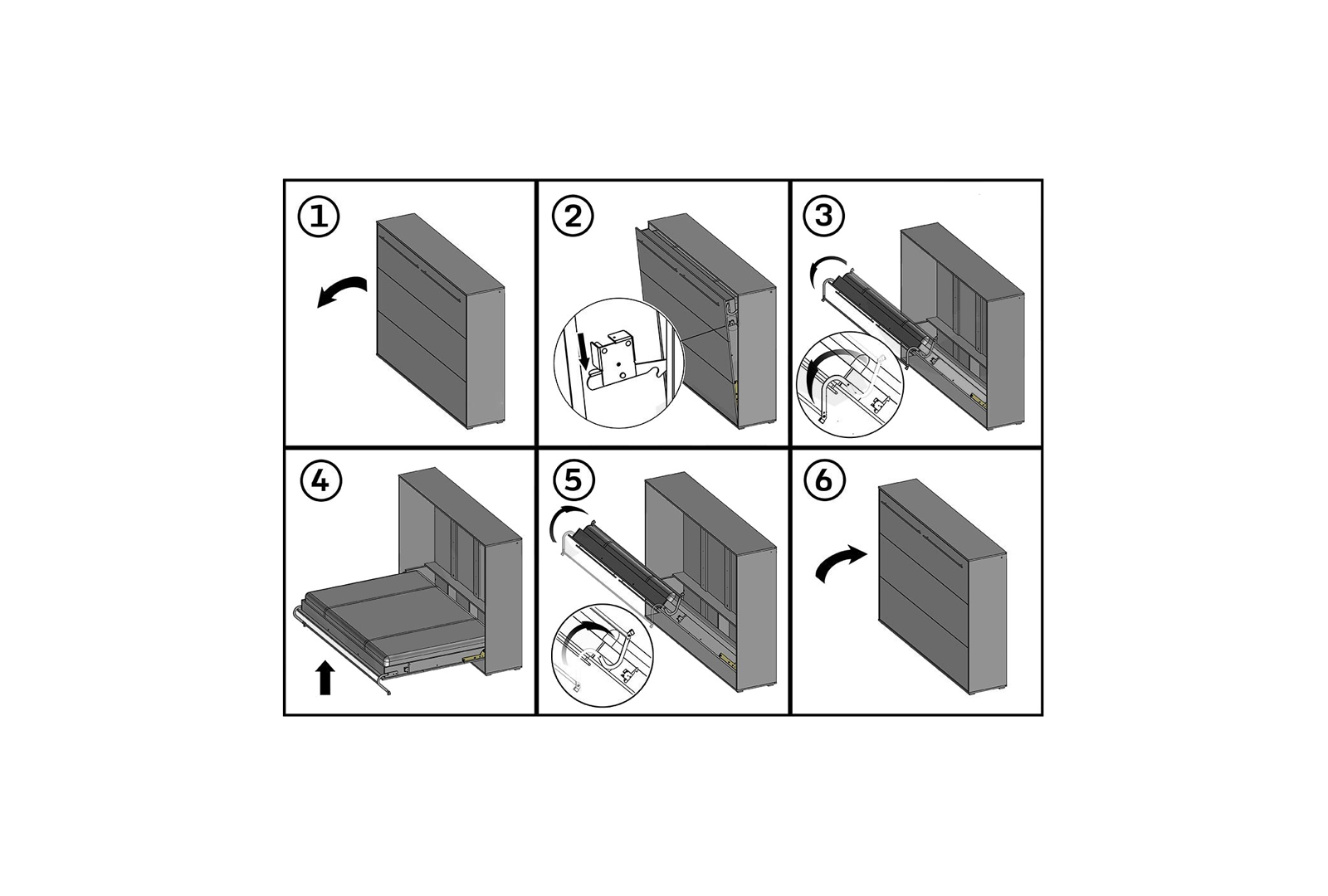 ①
②
③
④
⑤
⑥