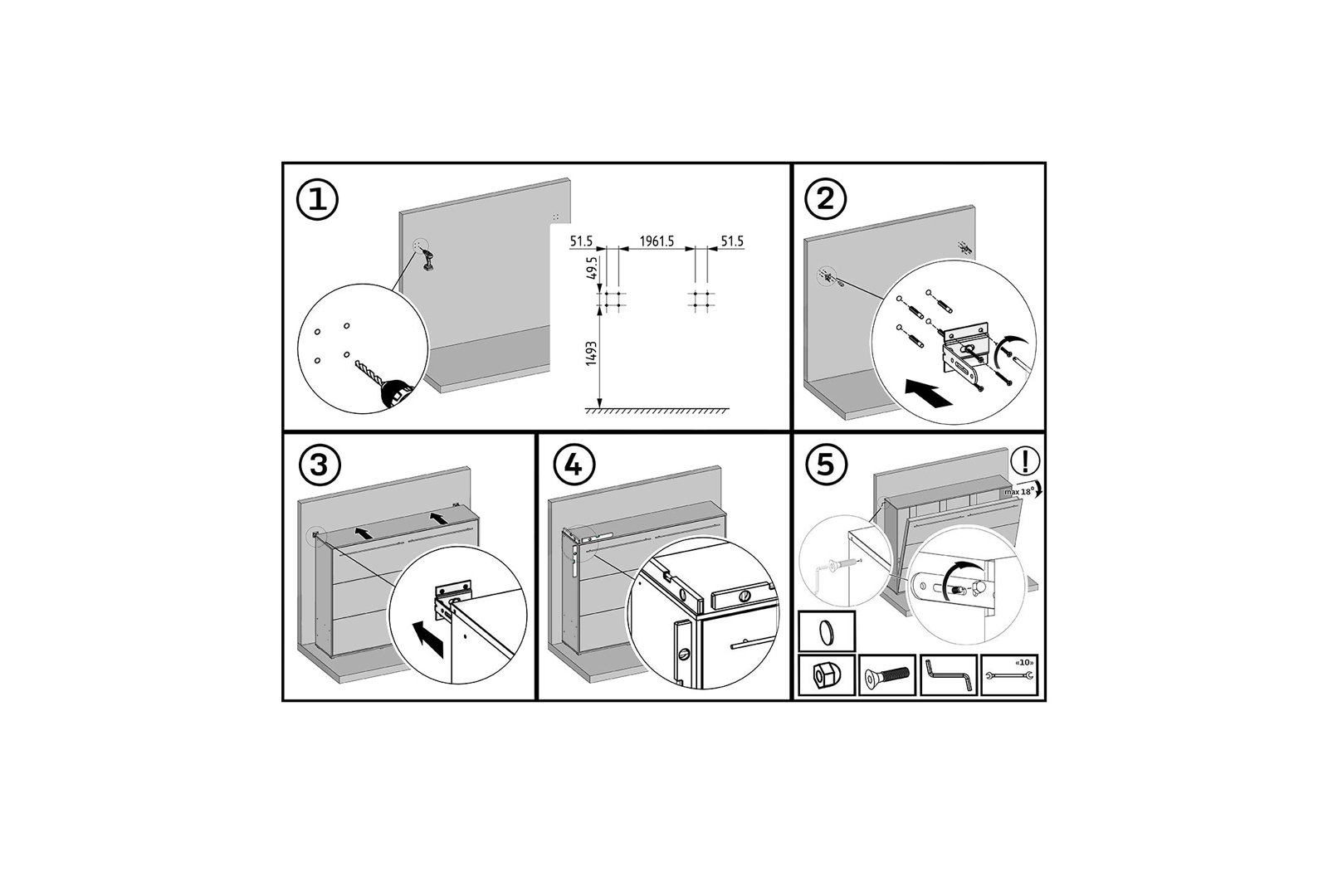 1

51.5 1961.5 51.5

49.5

1493

2

3

4

5

!

max 18°

«10»