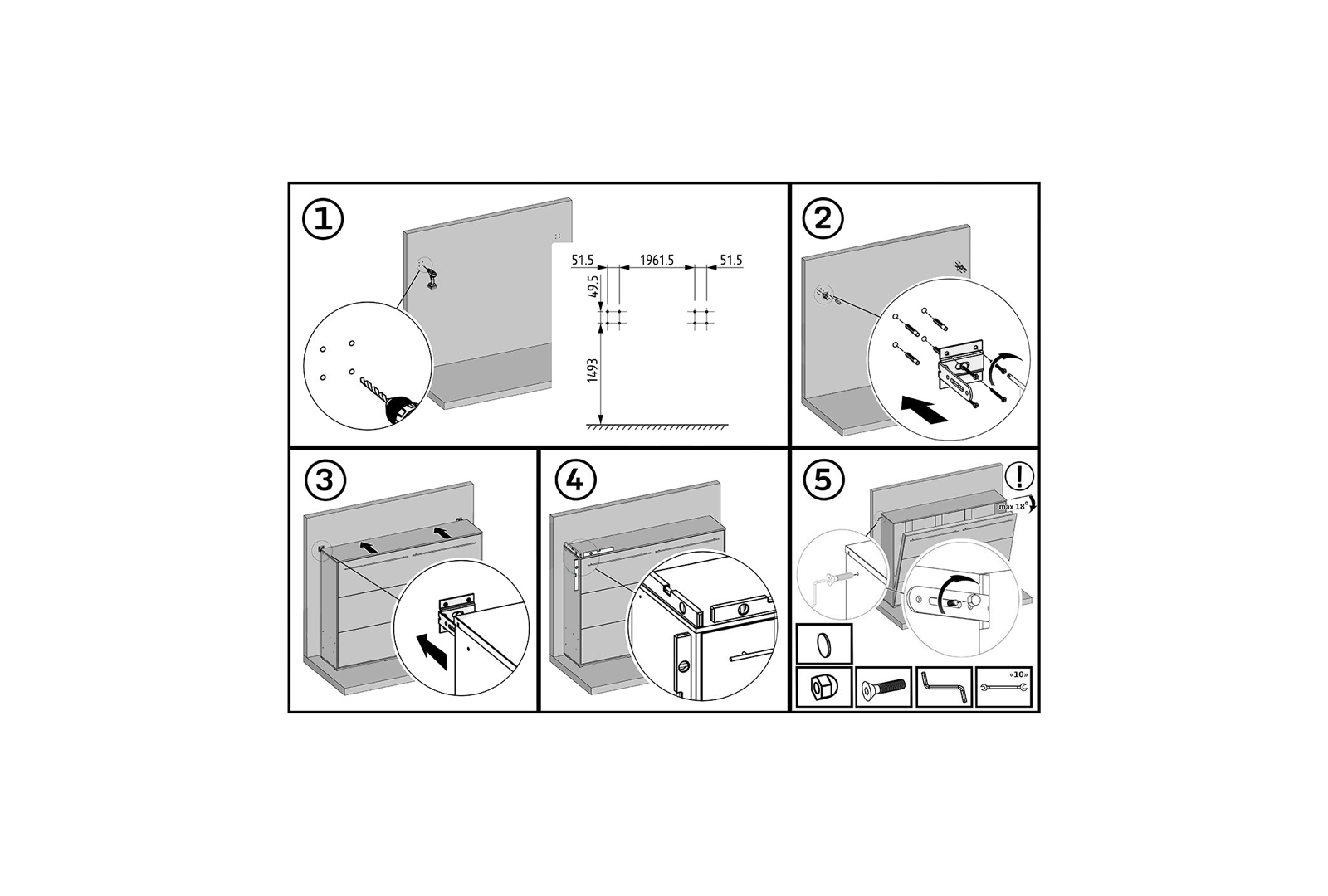 1

51.5
1961.5
51.5
49.5
1493

2

3

4

5

!

max 18°

«10»