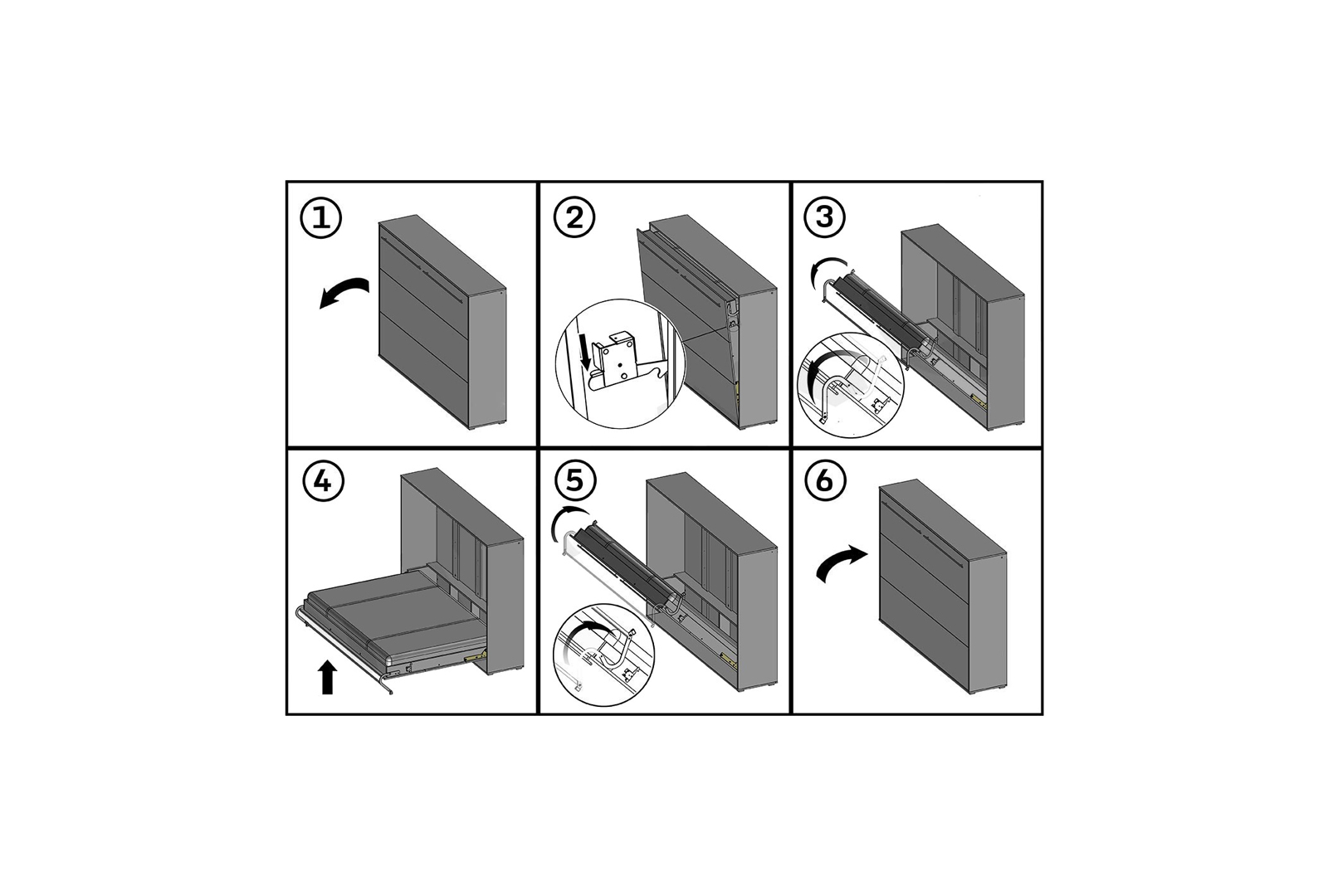 1

2

3

4

5

6